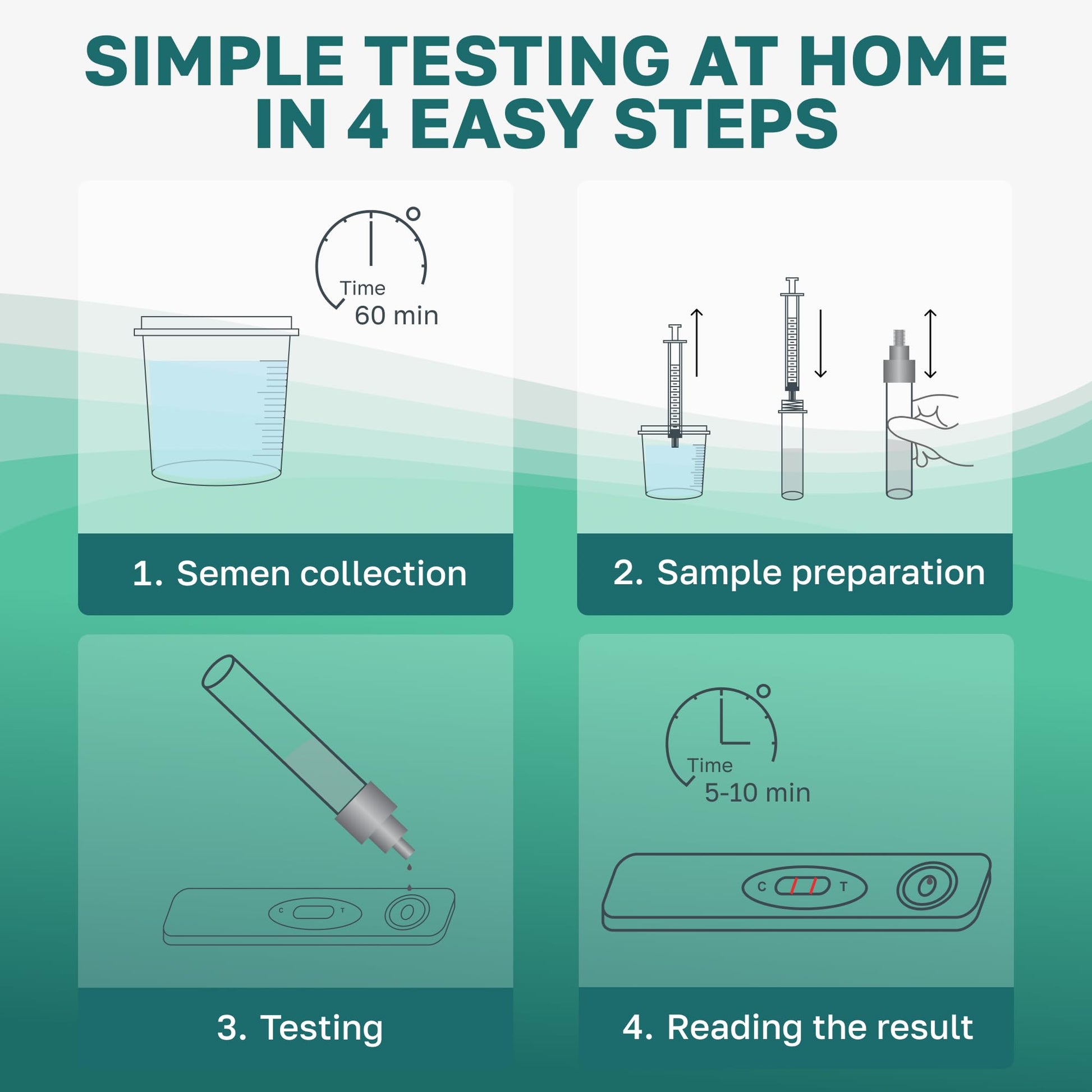 SIMPLE TESTING AT HOME IN 4 EASY STEPS

Time
60 min

1. Semen collection

2. Sample preparation

C T

3. Testing

Time
5-10 min

C T

4. Reading the result